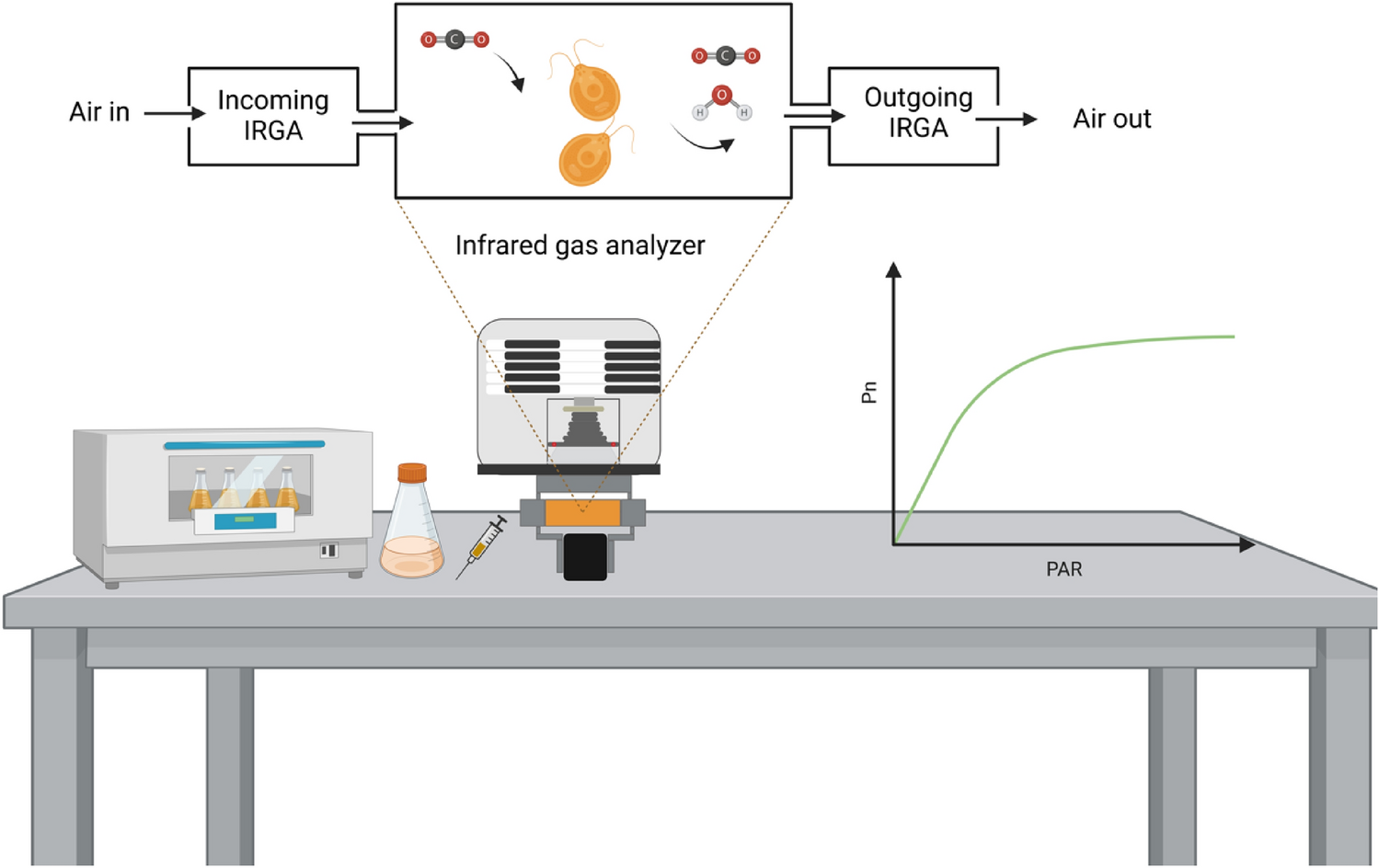 Air in

Incoming IRGA

O C O

O C O

H O H

Outgoing IRGA

Air out

Infrared gas analyzer

Pn

PAR